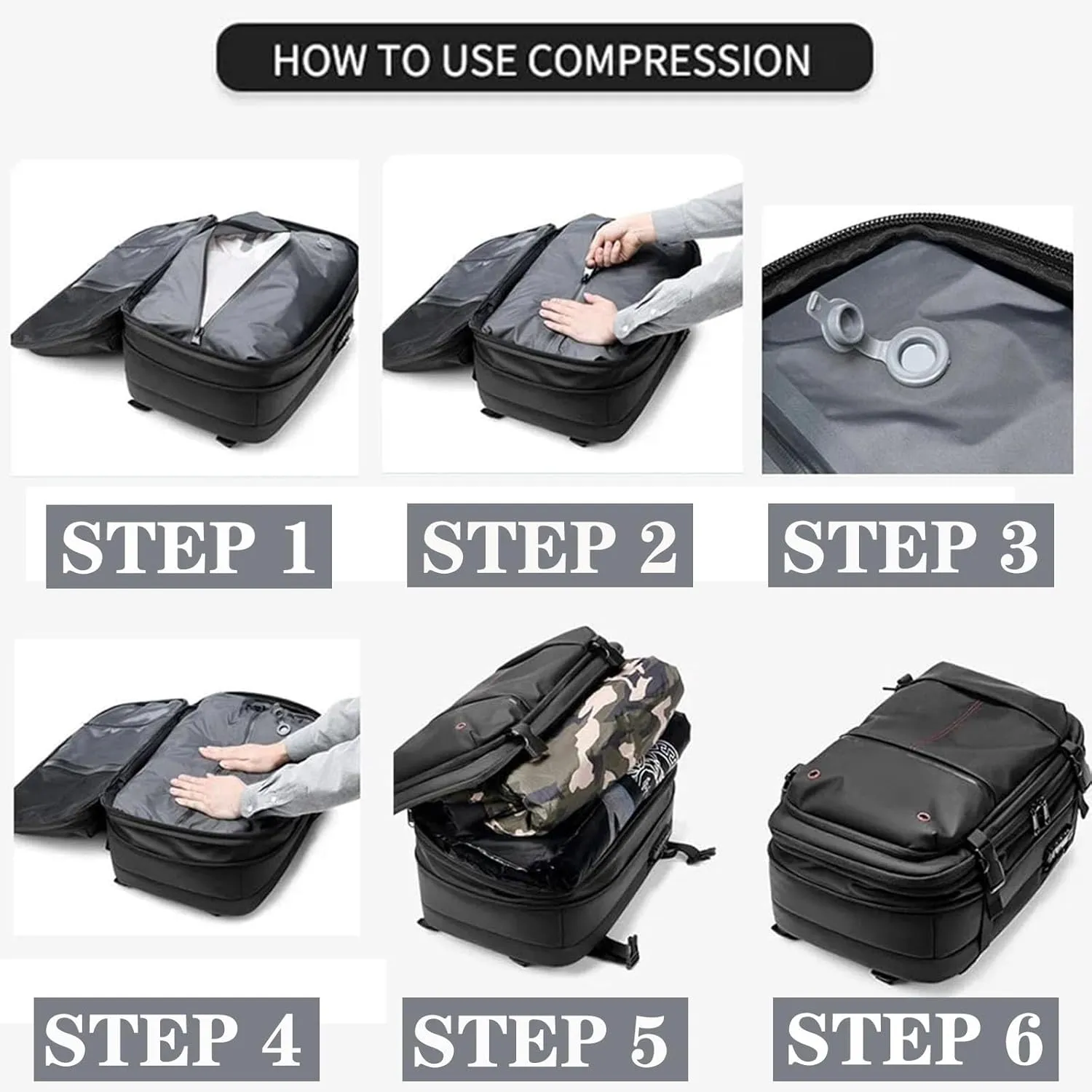 HOW TO USE COMPRESSION

STEP 1

STEP 2

STEP 3

STEP 4

STEP 5

STEP 6