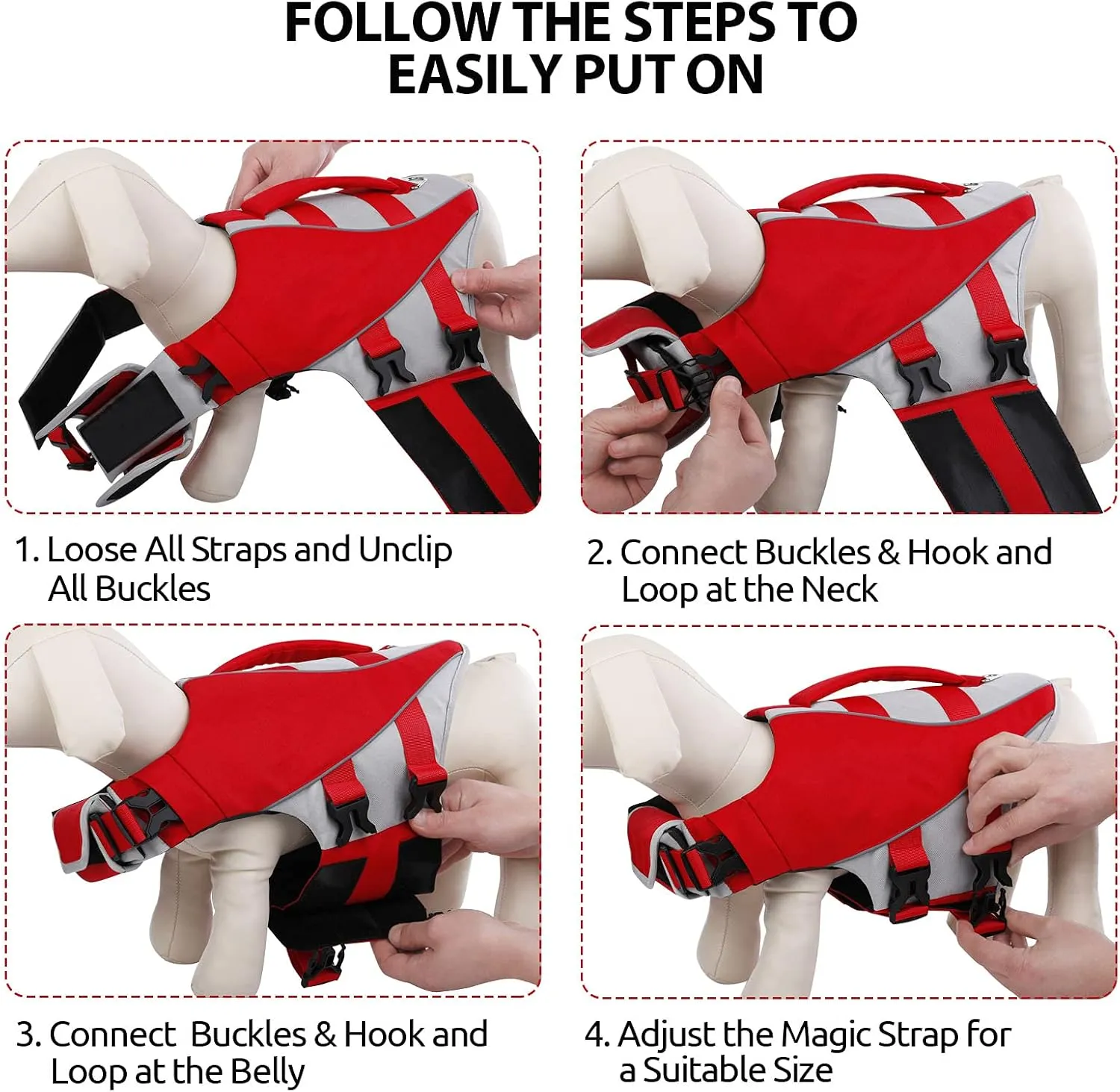 FOLLOW THE STEPS TO EASILY PUT ON

1. Loose All Straps and Unclip All Buckles

2. Connect Buckles & Hook and Loop at the Neck

3. Connect Buckles & Hook and Loop at the Belly

4. Adjust the Magic Strap for a Suitable Size