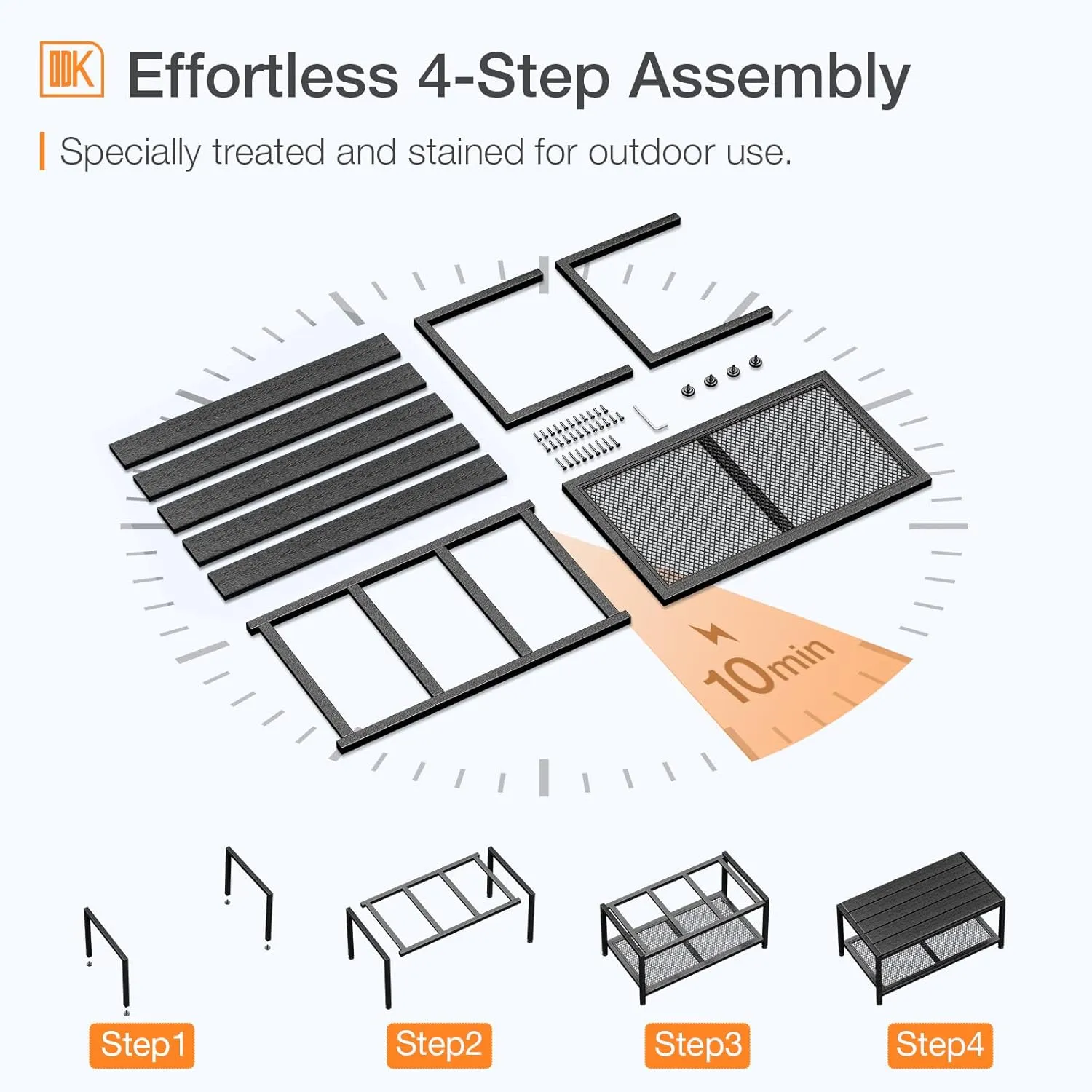 ODK Effortless 4-Step Assembly

Specially treated and stained for outdoor use.

10min

Step1

Step2

Step3

Step4