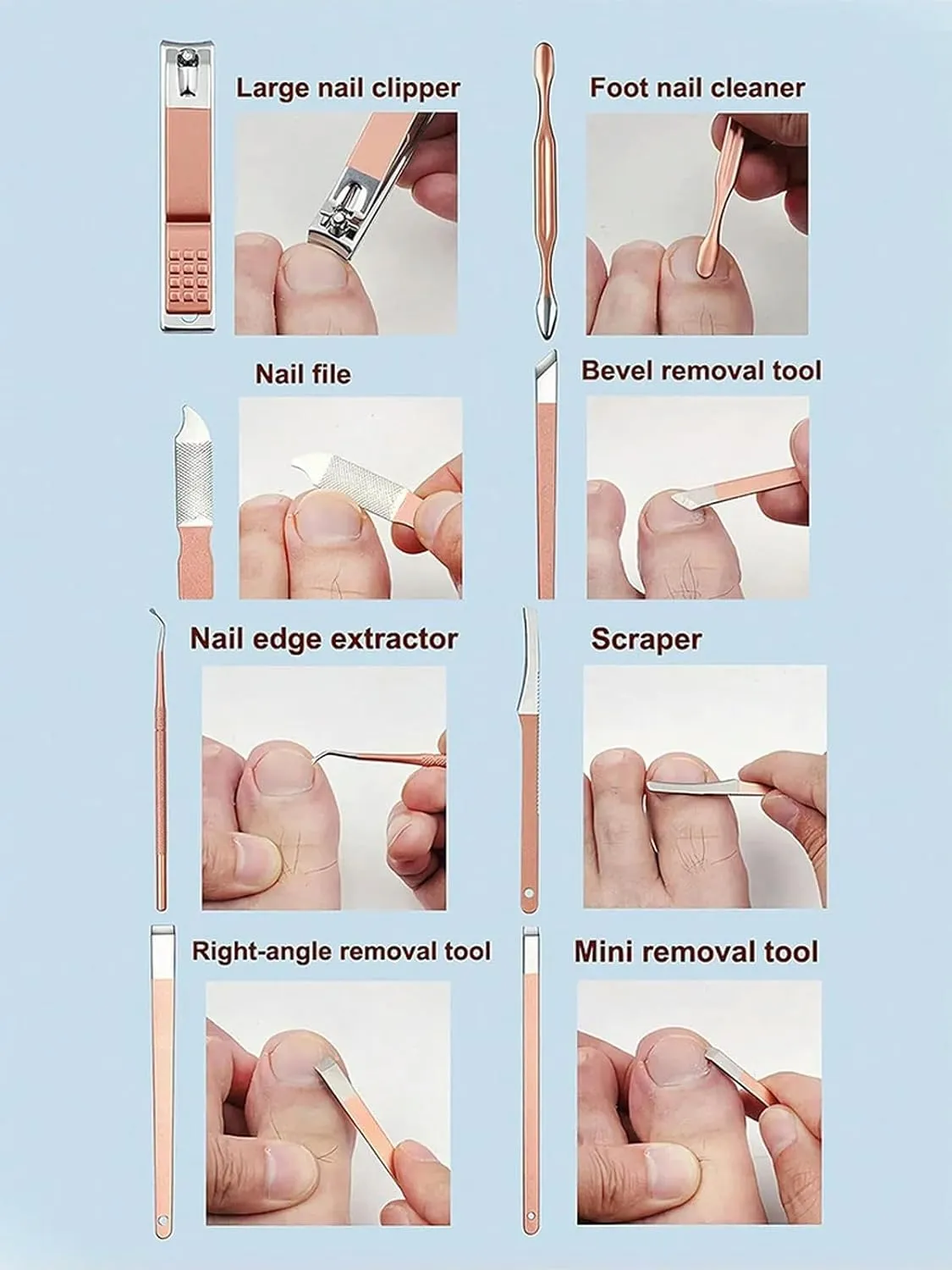 Large nail clipper

Foot nail cleaner

Nail file

Bevel removal tool

Nail edge extractor

Scraper

Right-angle removal tool

Mini removal tool