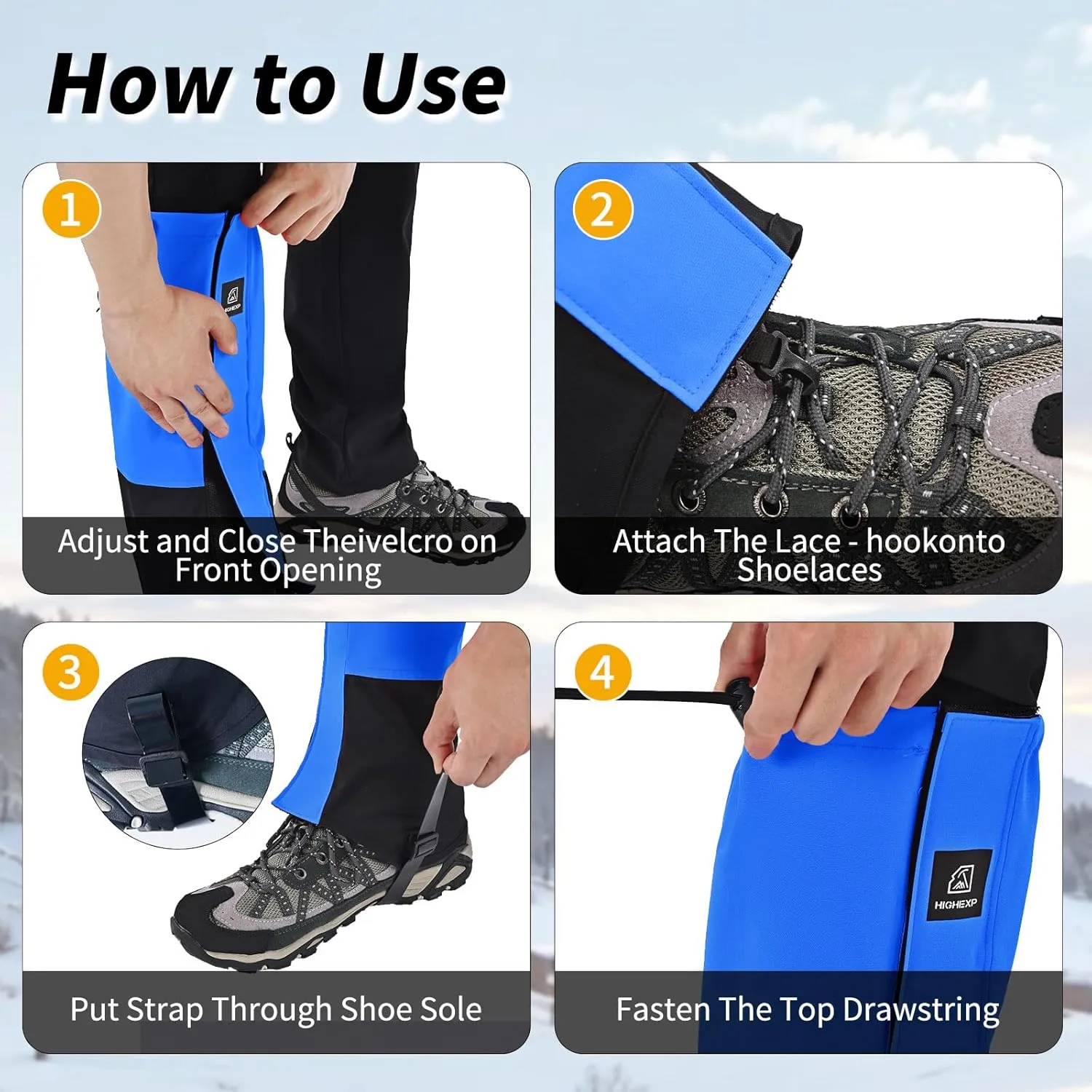 How to Use

1

HIGHEXP

Adjust and Close Theivelcro on Front Opening

2

Attach The Lace - hookonto Shoelaces

3

Put Strap Through Shoe Sole

4

HIGHEXP

Fasten The Top Drawstring