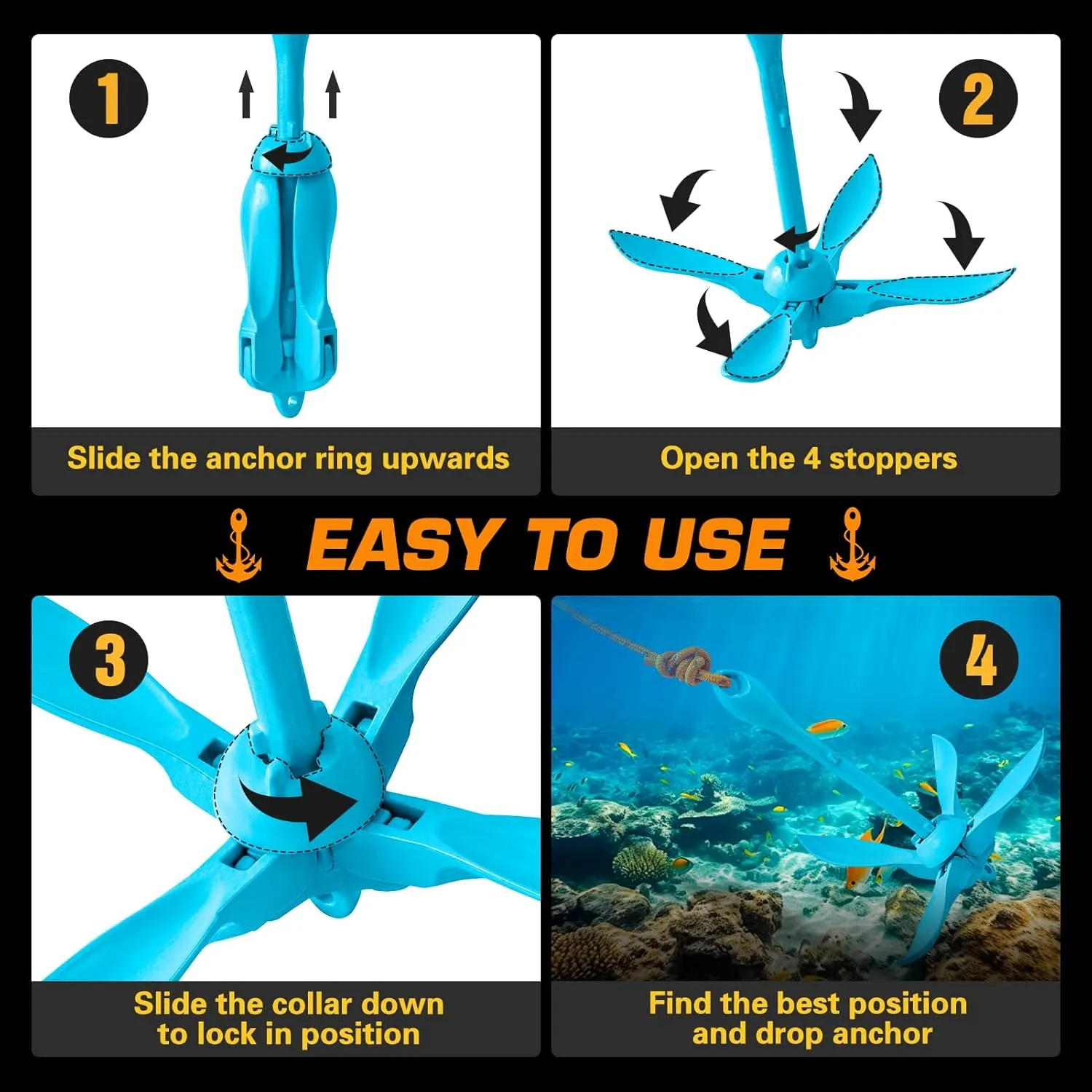 1

Slide the anchor ring upwards

2

Open the 4 stoppers

EASY TO USE

3

Slide the collar down to lock in position

4

Find the best position and drop anchor